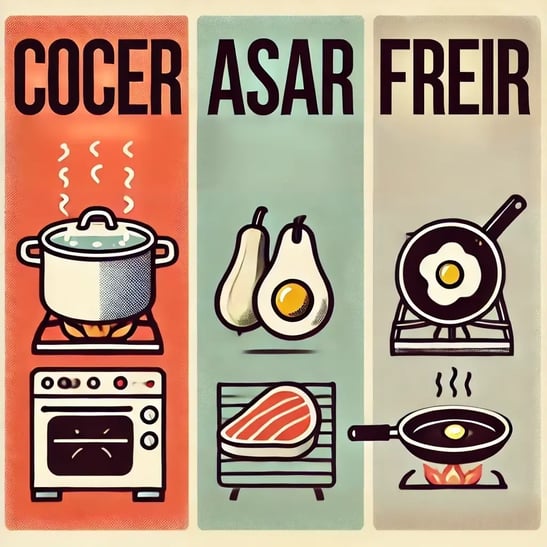 COCER

ASAR

FREIR